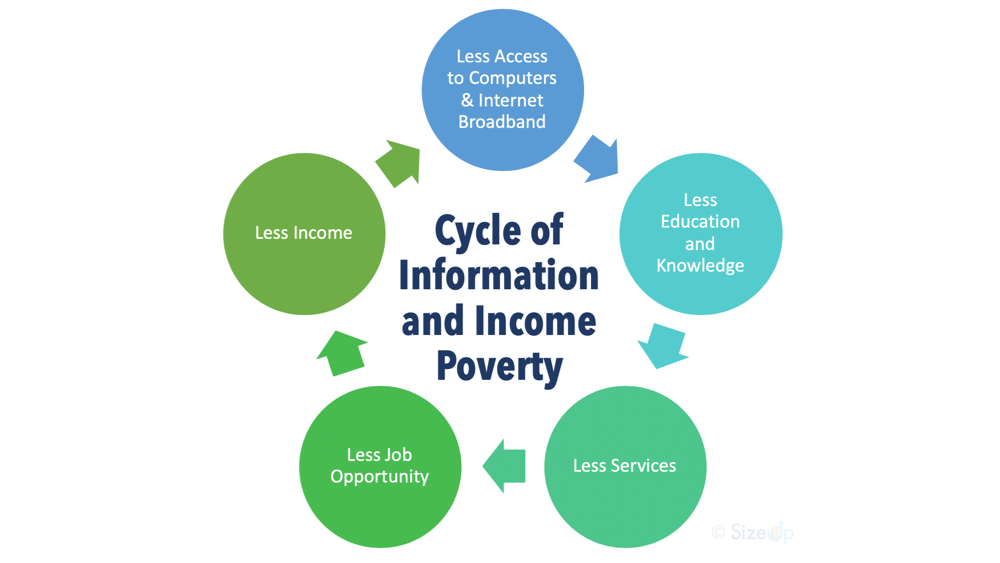 Cycle of Information and Income Poverty

Less Access to Computers & Internet Broadband

Less Education and Knowledge

Less Services

Less Job Opportunity

Less Income

© SizeUp